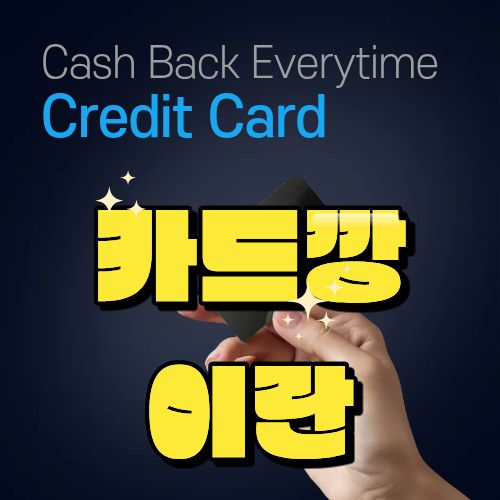 Cash Back Everytime
Credit Card

카드깡
이란